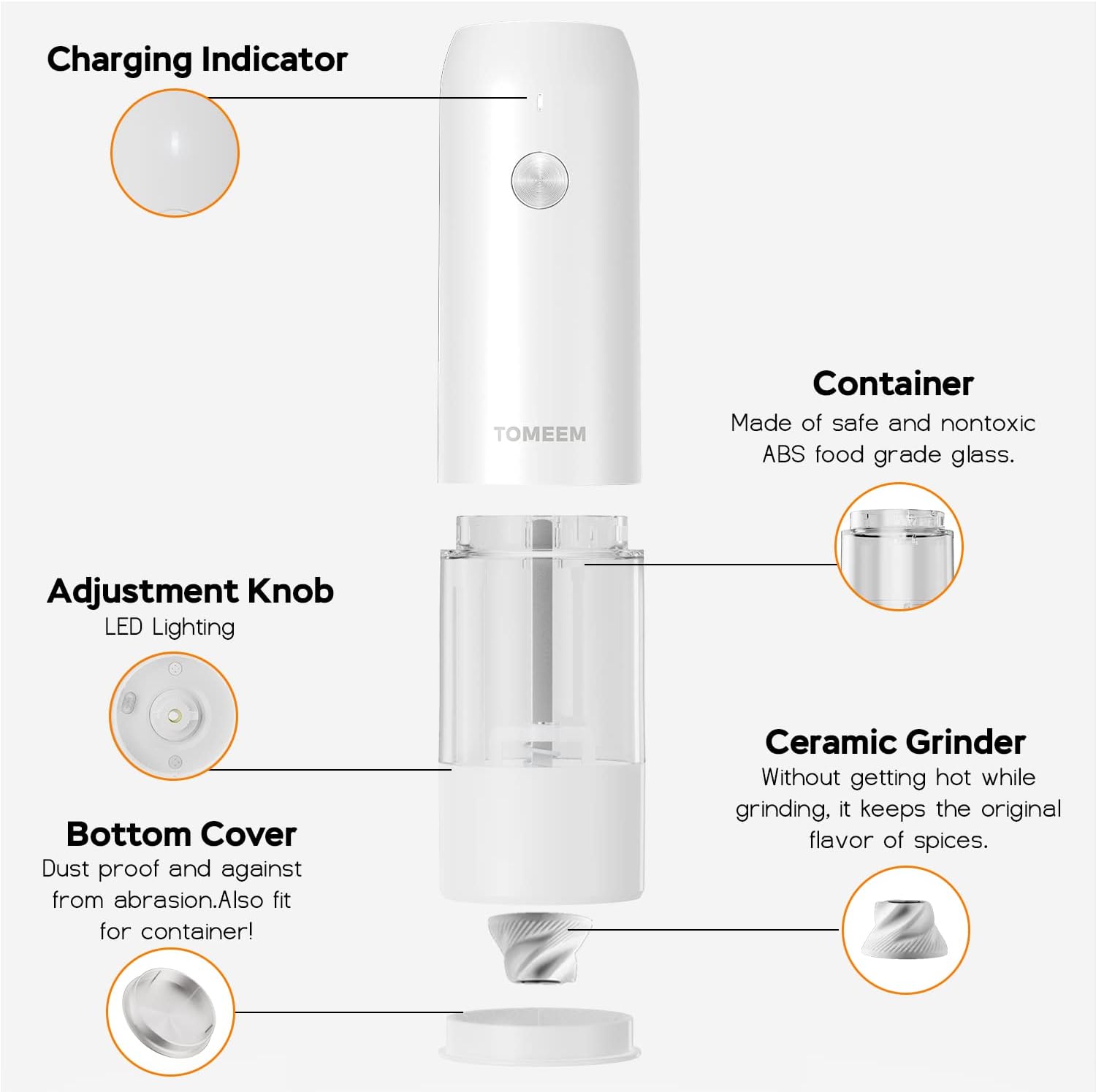 Charging Indicator

TOMEEM

Container
Made of safe and nontoxic ABS food grade glass.

Adjustment Knob
LED Lighting

Ceramic Grinder
Without getting hot while grinding, it keeps the original flavor of spices.

Bottom Cover
Dust proof and against from abrasion.Also fit for container!